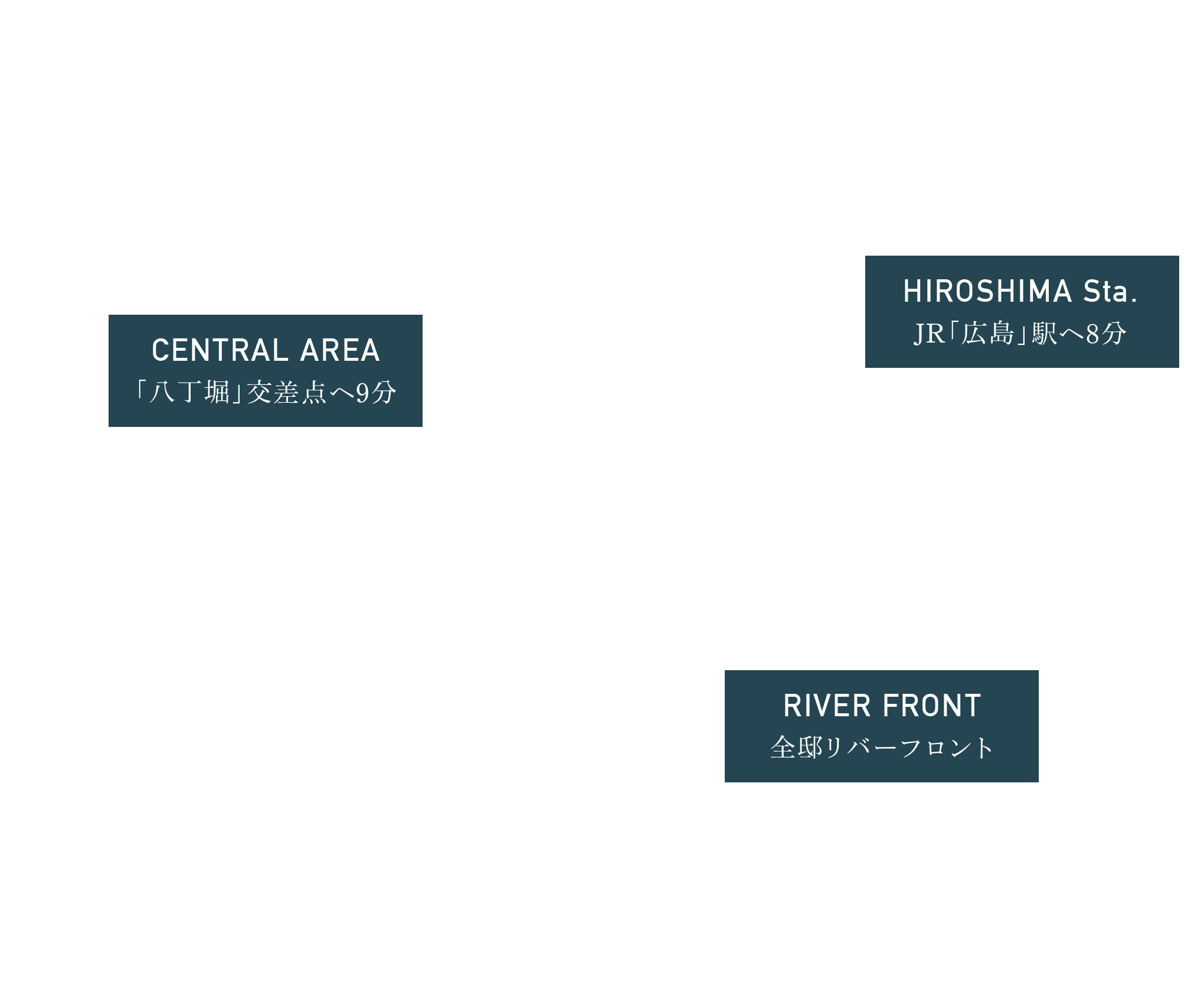 HIROSHIMA Sta.
JR「広島」駅へ8分

CENTRAL AREA
「八丁堀」交差点へ9分

RIVER FRONT
全邸リバーフロント