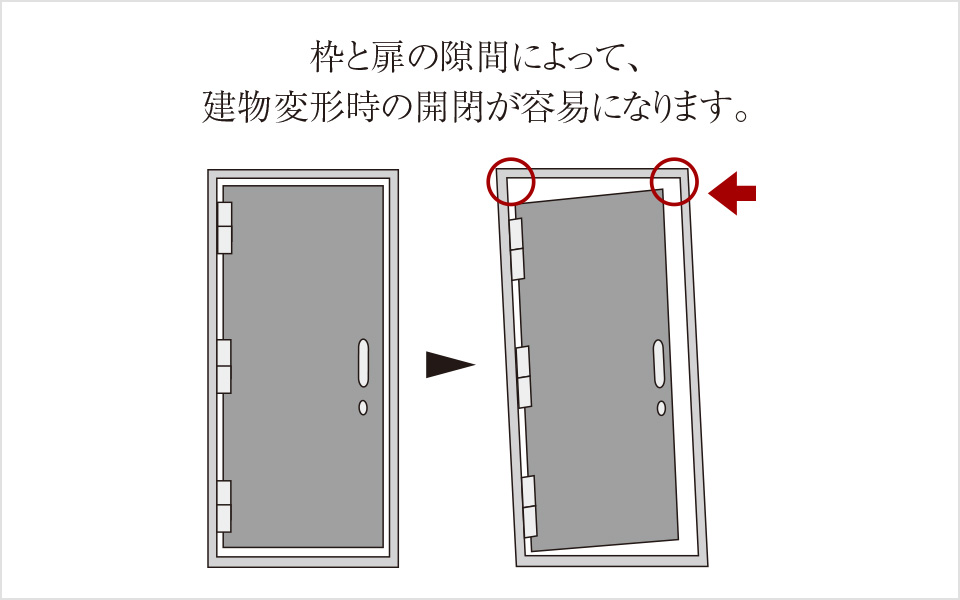 枠と扉の隙間によって、
建物変形時の開閉が容易になります。